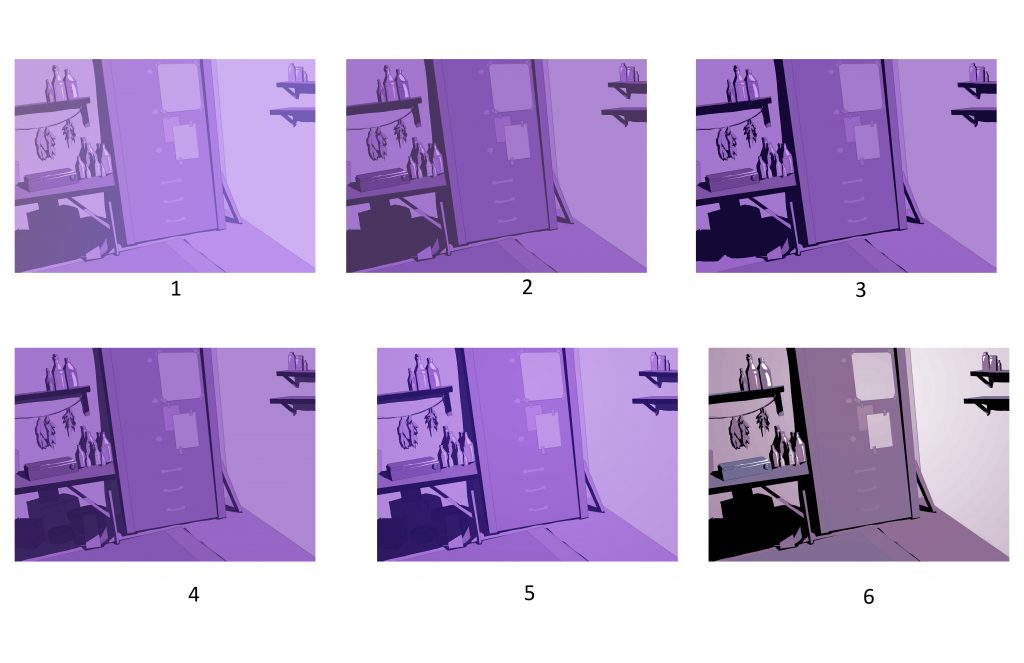 1

2

3

4

5

6