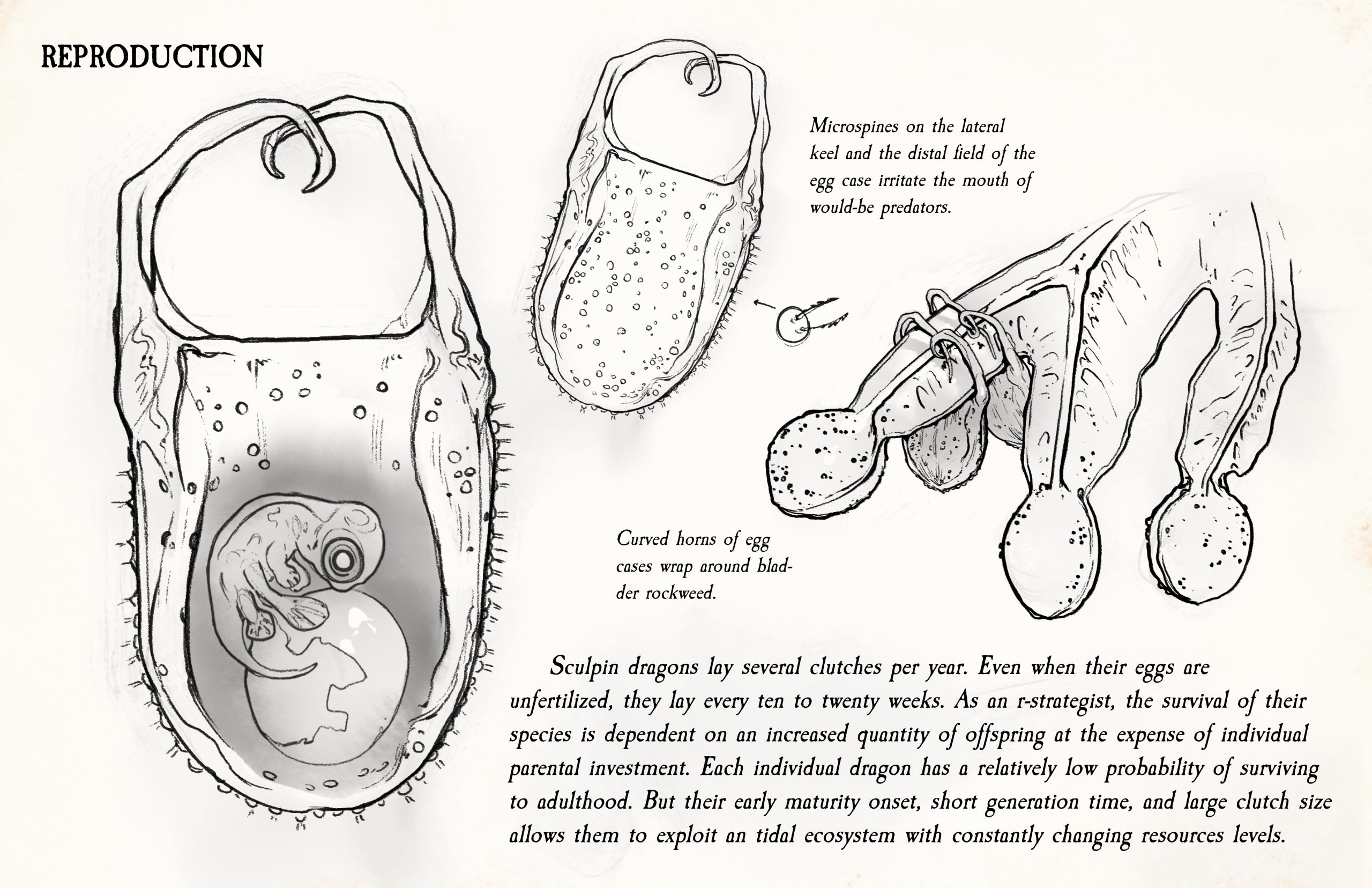 REPRODUCTION

Microspines on the lateral keel and the distal field of the egg case irritate the mouth of would-be predators.

Curved horns of egg cases wrap around bladder rockweed.

Sculpin dragons lay several clutches per year. Even when their eggs are unfertilized, they lay every ten to twenty weeks. As an r-strategist, the survival of their species is dependent on an increased quantity of offspring at the expense of individual parental investment. Each individual dragon has a relatively low probability of surviving to adulthood. But their early maturity onset, short generation time, and large clutch size allows them to exploit an tidal ecosystem with constantly changing resources levels.