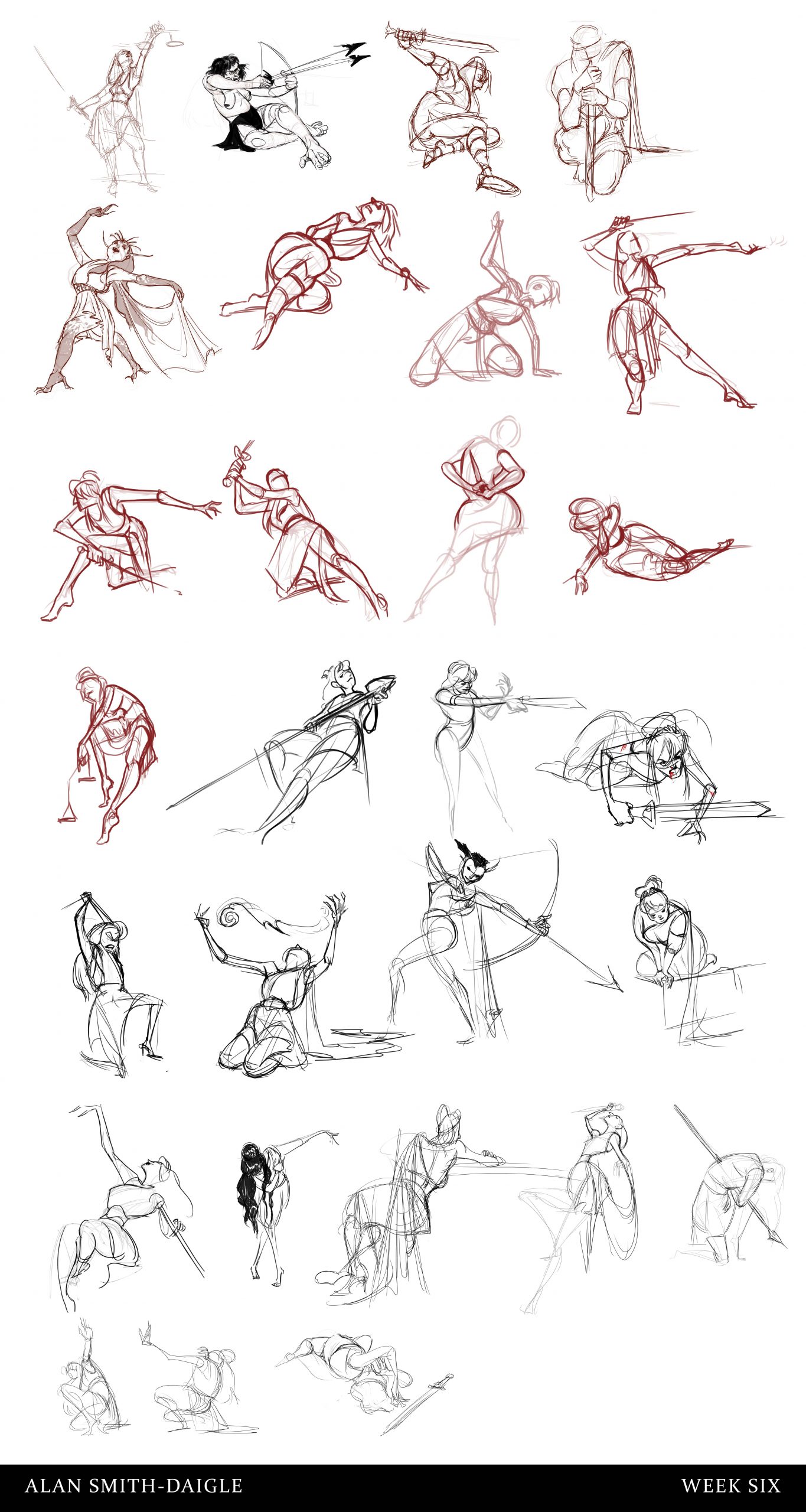 ALAN SMITH-DAIGLE

WEEK SIX