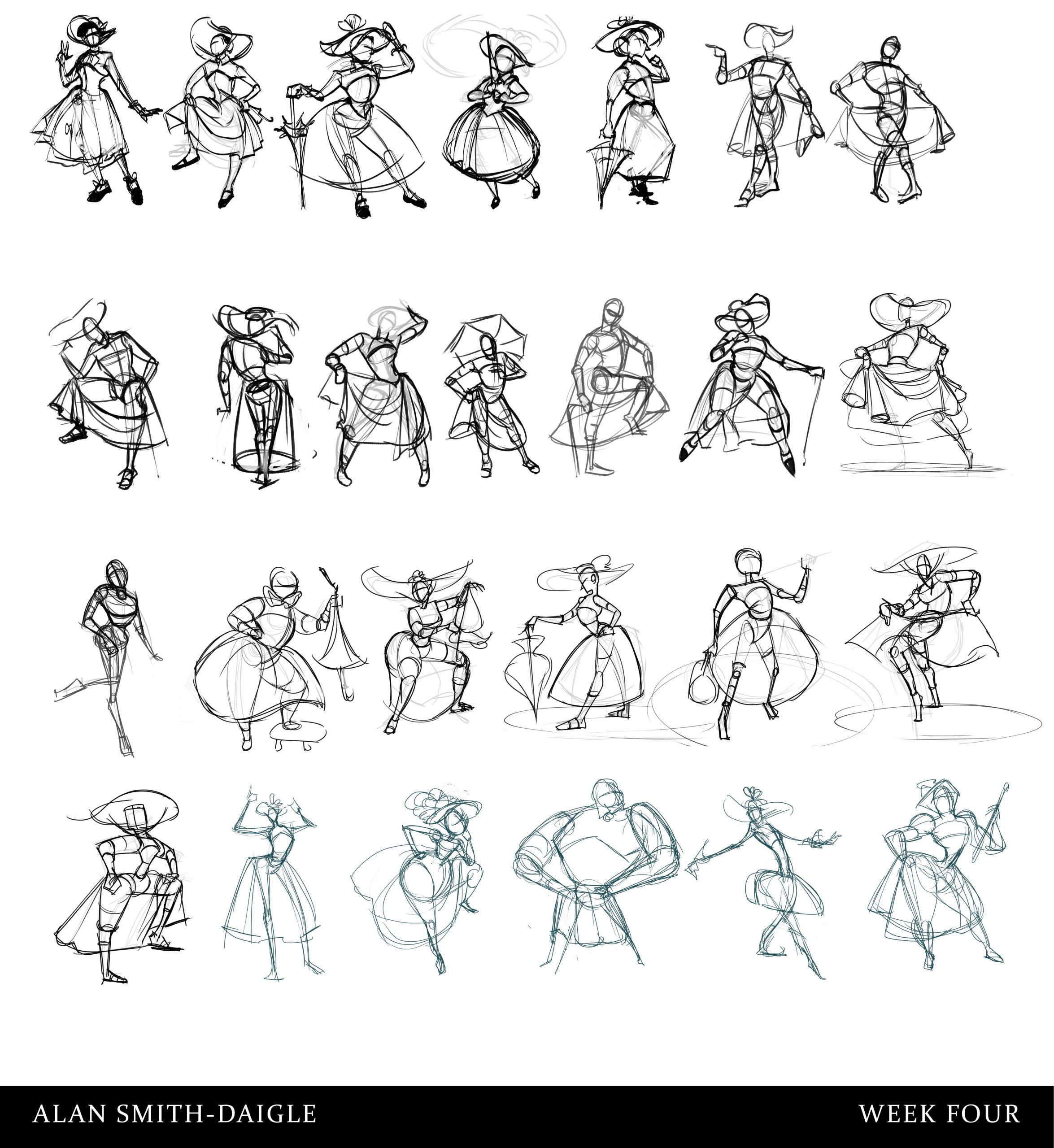 ALAN SMITH-DAIGLE

WEEK FOUR