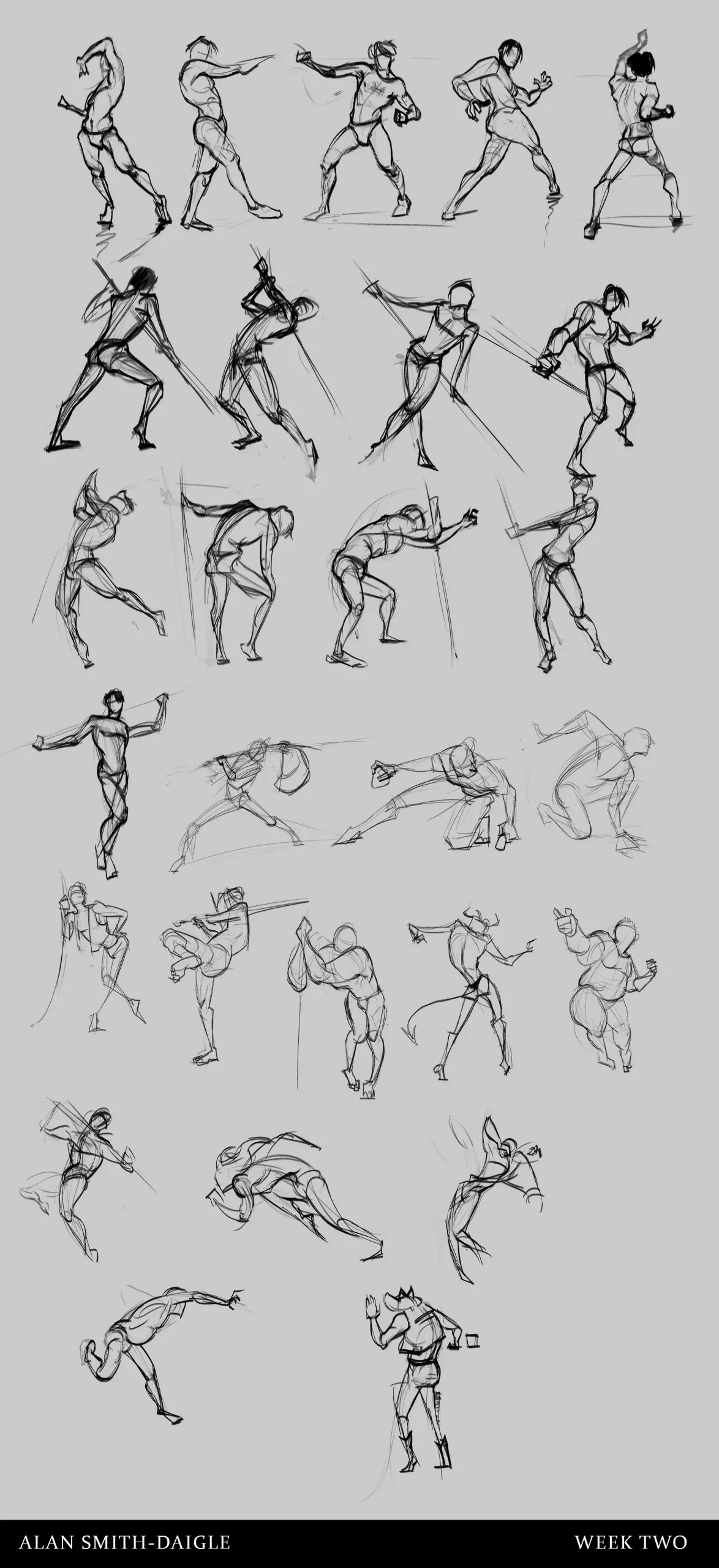 ALAN SMITH-DAIGLE

WEEK TWO